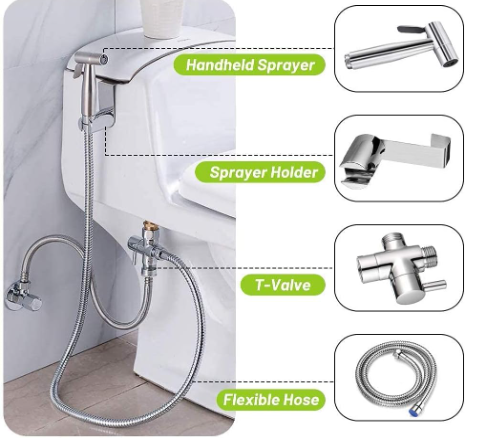 Handheld Sprayer

Sprayer Holder

T-Valve

Flexible Hose